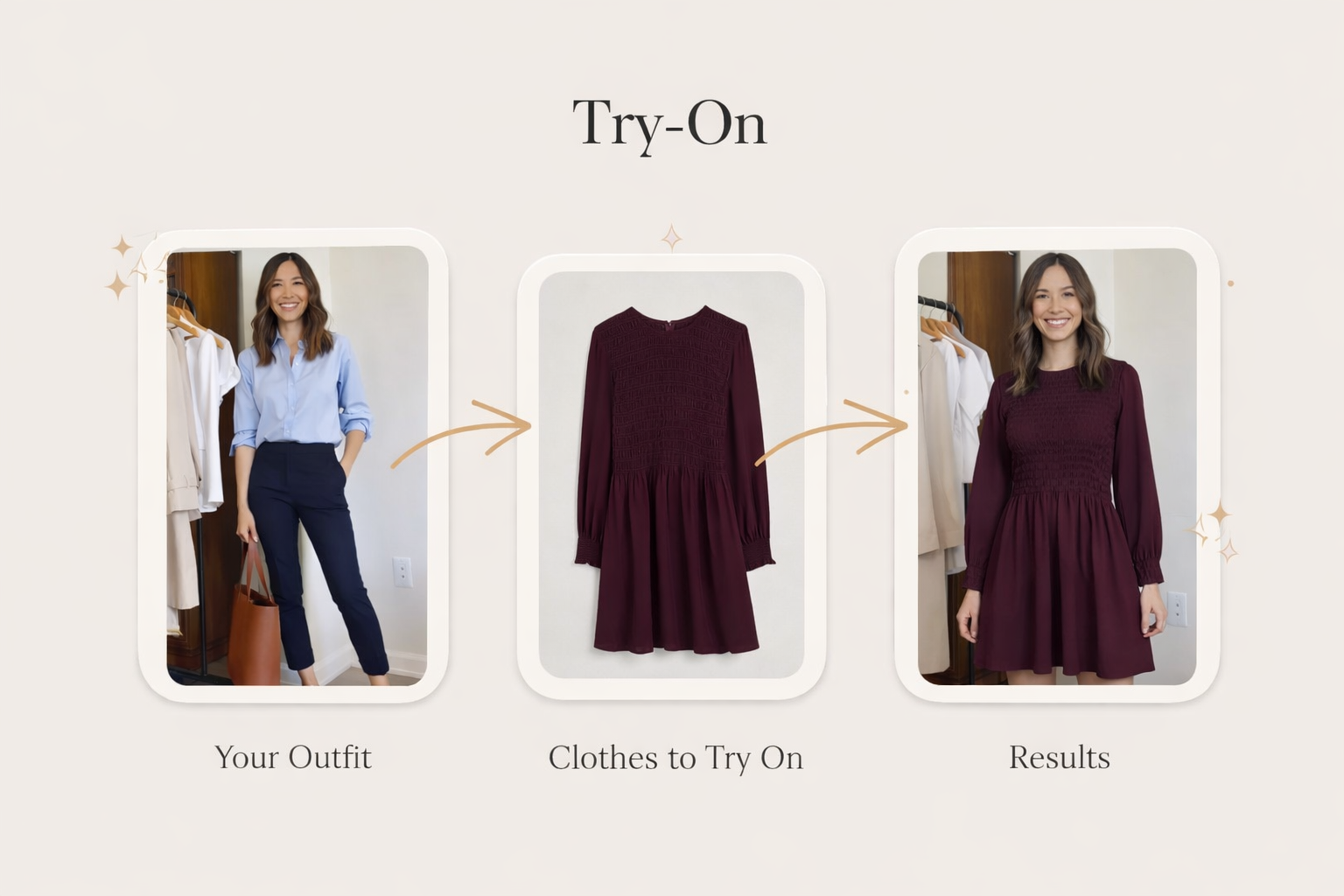 Try-On

Your Outfit

Clothes to Try On

Results